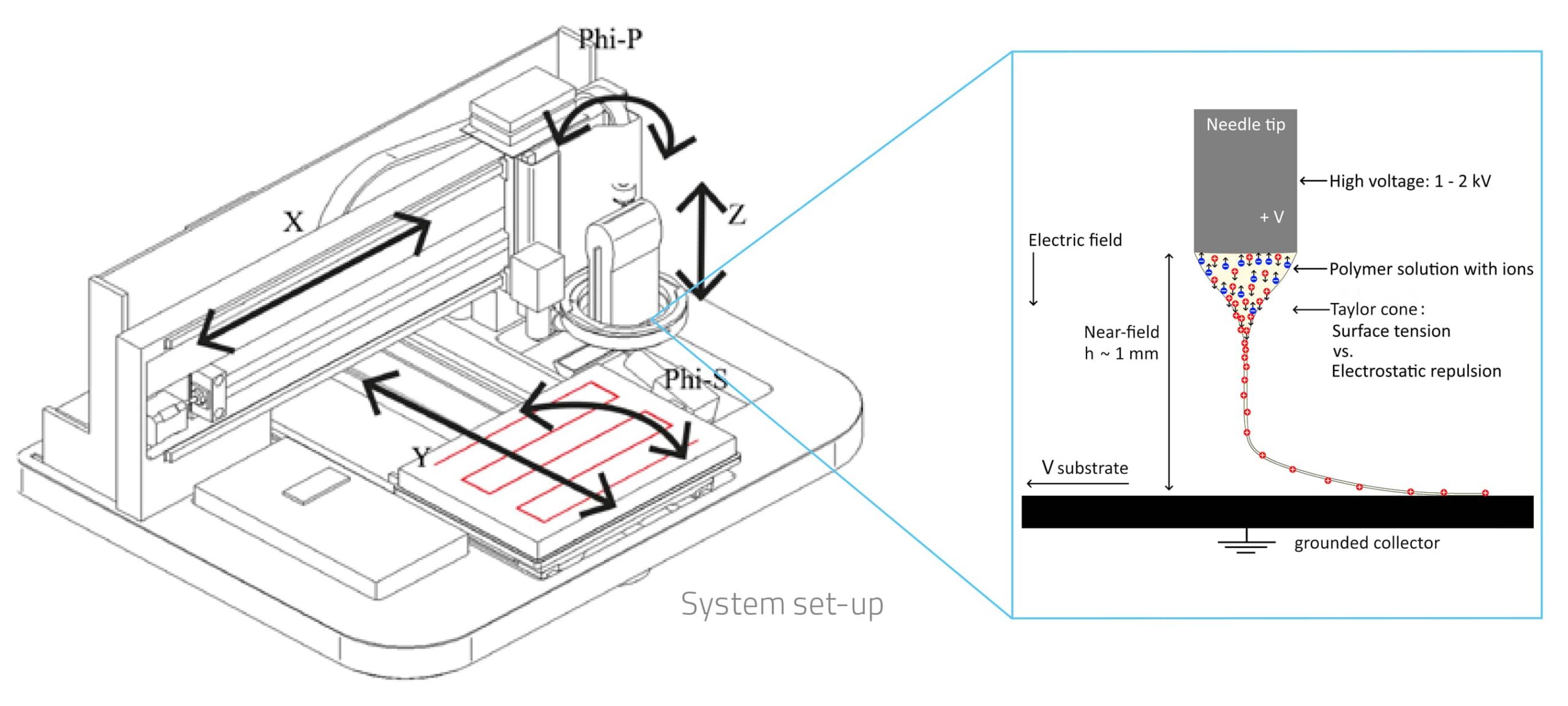 Phi-P

X

Z

Phi-S

Y

System set-up

Needle tip

High voltage: 1 - 2 kV

+ V

Electric field

Polymer solution with ions

Taylor cone :
Surface tension
vs.
Electrostatic repulsion

Near-field
h ~ 1 mm

V substrate

grounded collector